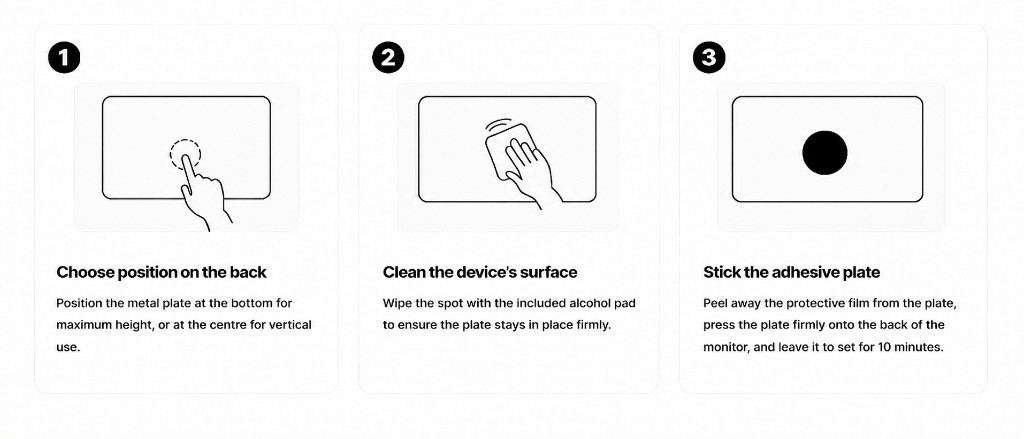 1

Choose position on the back

Position the metal plate at the bottom for maximum height, or at the centre for vertical use.

2

Clean the device's surface

Wipe the spot with the included alcohol pad to ensure the plate stays in place firmly.

3

Stick the adhesive plate

Peel away the protective film from the plate, press the plate firmly onto the back of the monitor, and leave it to set for 10 minutes.